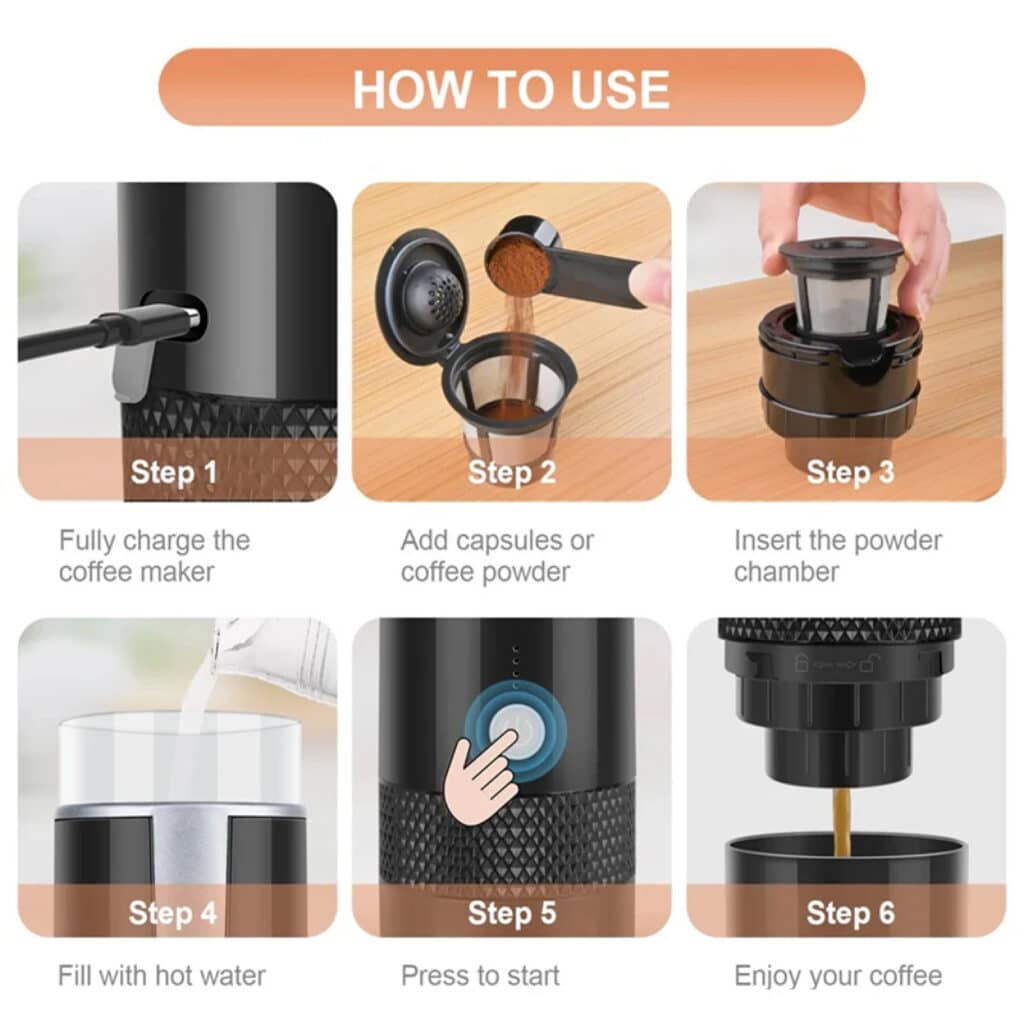 HOW TO USE

Step 1

Fully charge the coffee maker

Step 2

Add capsules or coffee powder

Step 3

Insert the powder chamber

Step 4

Fill with hot water

Step 5

Press to start

Step 6

Enjoy your coffee